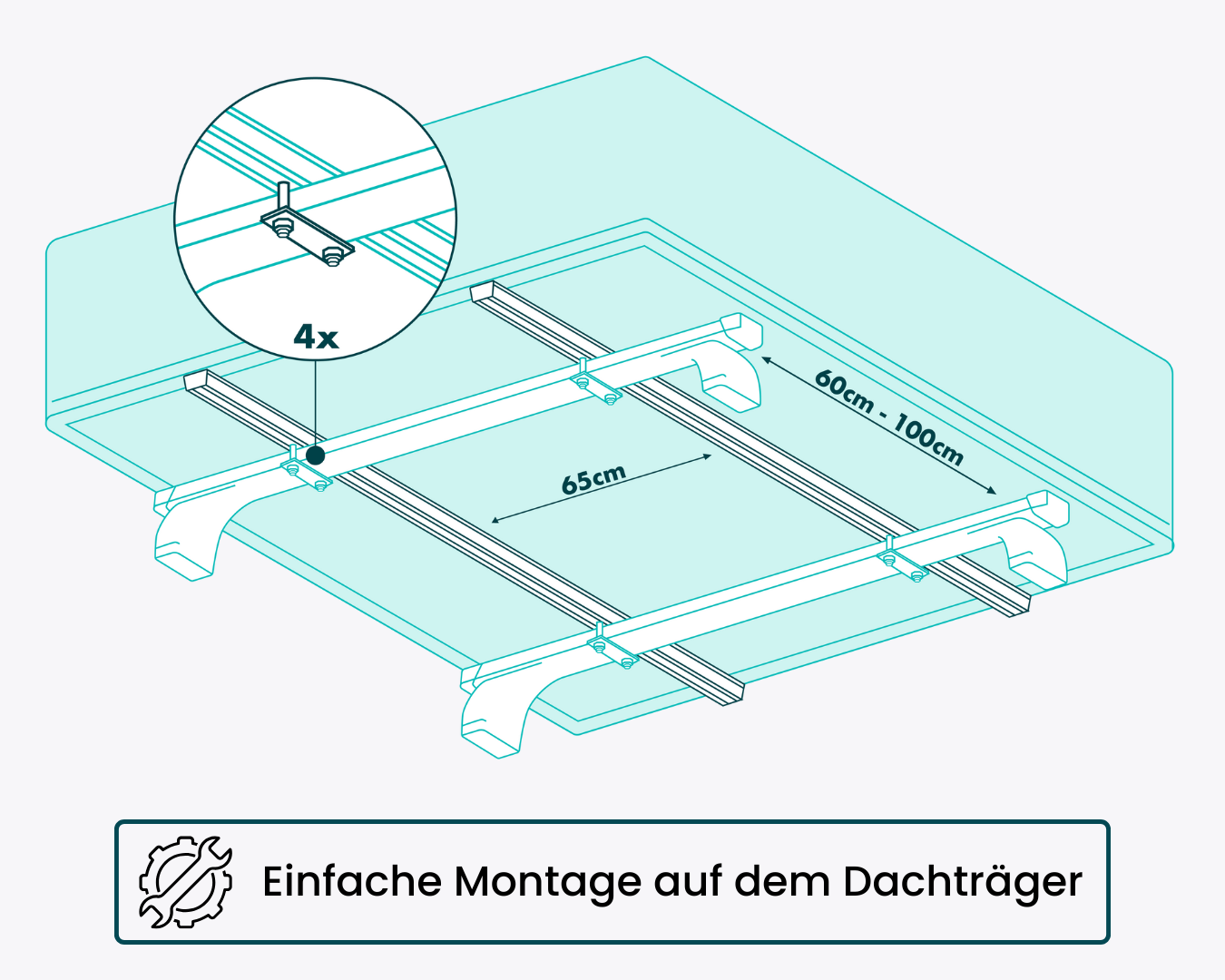 4x

60cm - 100cm

65cm

Einfache Montage auf dem Dachträger